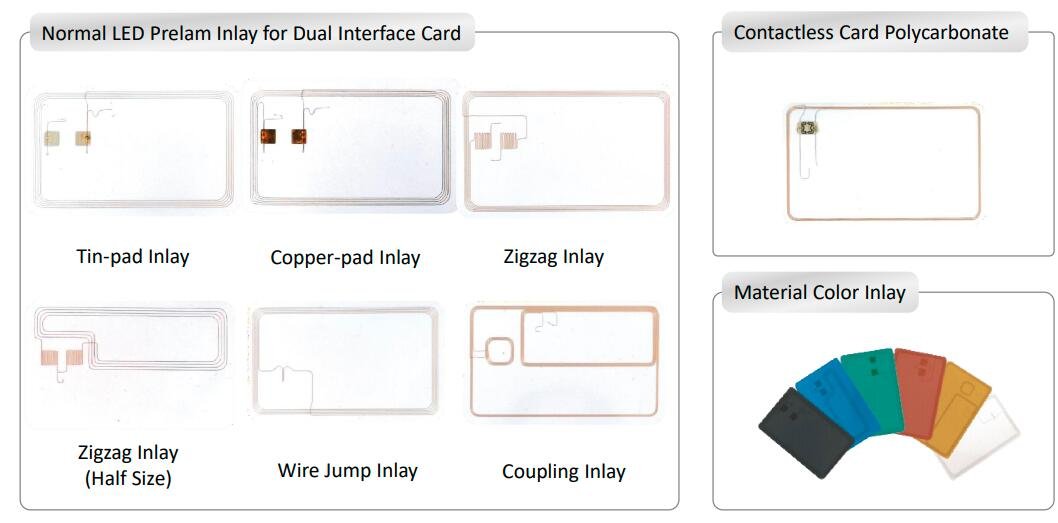 Normal LED Prelam Inlay for Dual Interface Card

Tin-pad Inlay

Copper-pad Inlay

Zigzag Inlay

Zigzag Inlay
(Half Size)

Wire Jump Inlay

Coupling Inlay

Contactless Card Polycarbonate

Material Color Inlay